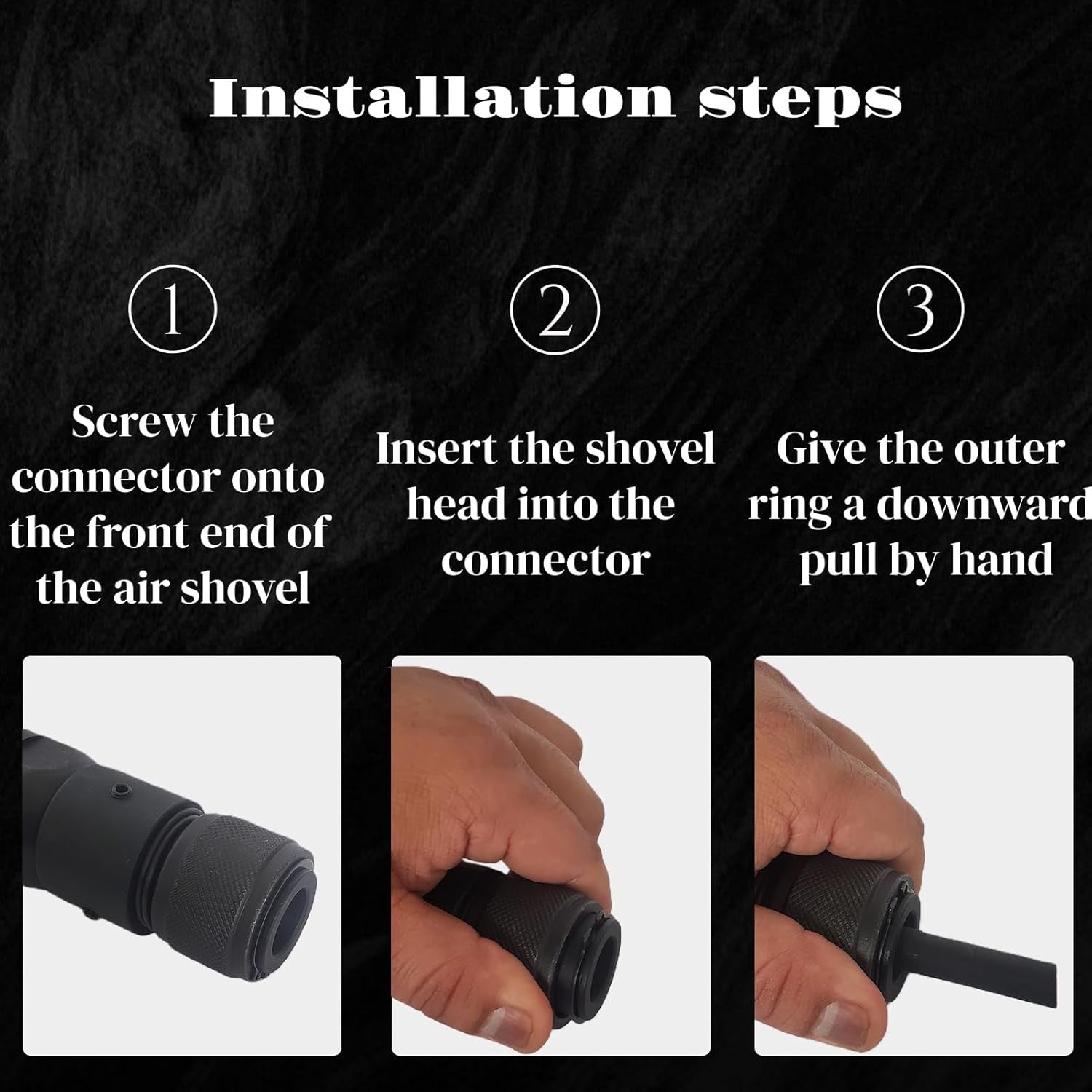 Installation steps

①

Screw the connector onto the front end of the air shovel

②

Insert the shovel head into the connector

③

Give the outer ring a downward pull by hand